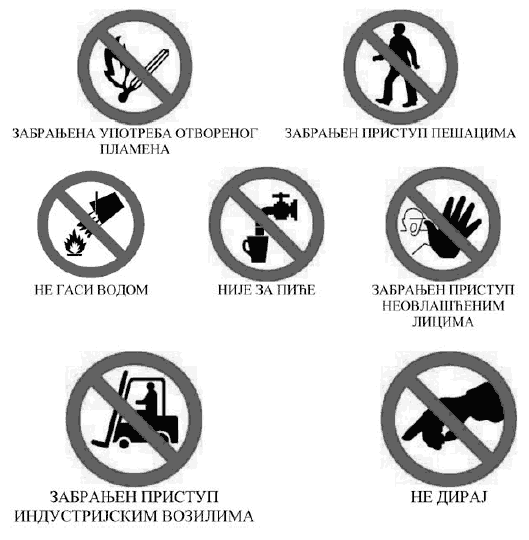 ЗАБРАЊЕНА УПОТРЕБА ОТВОРЕНОГ ПЛАМЕНА

ЗАБРАЊЕН ПРИСТУП ПЕШАЦИМА

НЕ ГАСИ ВОДОМ

НИЈЕ ЗА ПИЋЕ

ЗАБРАЊЕН ПРИСТУП НЕОВЛАШЋЕНИМ ЛИЦИМА

ЗАБРАЊЕН ПРИСТУП ИНДУСТРИЈСКИМ ВОЗИЛИМА

НЕ ДИРАЈ