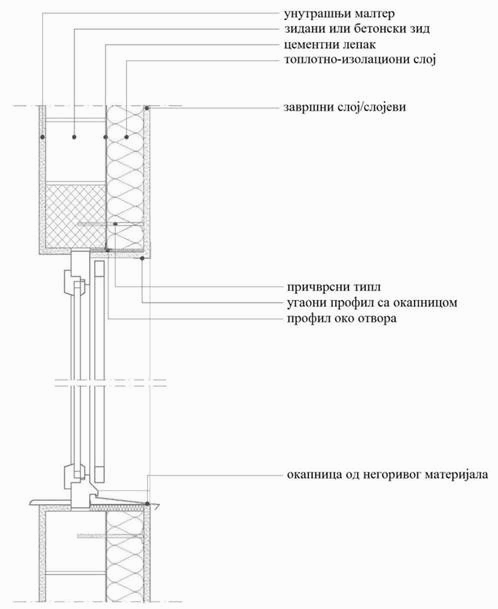 унутрашњи малтер
зидани или бетонски зид
цементни лепак
топлотно-изолациони слој

завршни слој/слојеви

причврсни типл
угаони профил са окапницом
профил око отвора

окапница од негоривог материјала